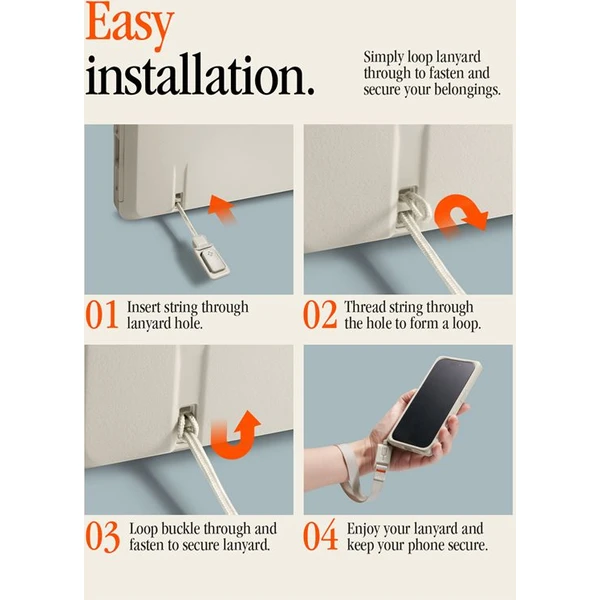 Easy installation.

Simply loop lanyard through to fasten and secure your belongings.

01 Insert string through lanyard hole.

02 Thread string through the hole to form a loop.

03 Loop buckle through and fasten to secure lanyard.

04 Enjoy your lanyard and keep your phone secure.