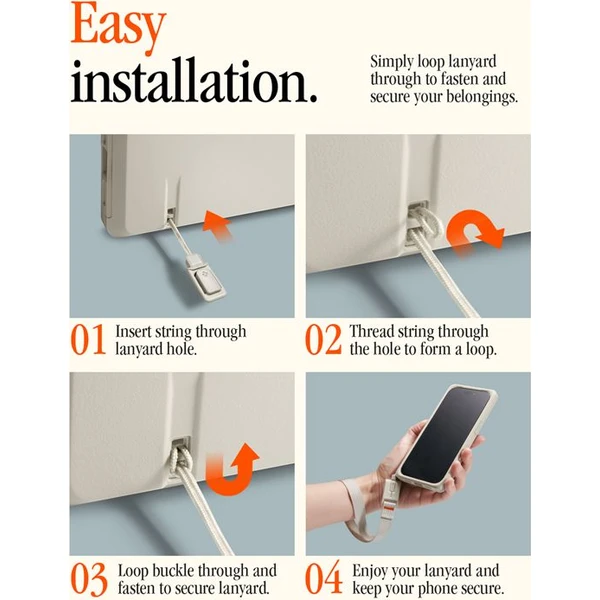 Easy installation.

Simply loop lanyard through to fasten and secure your belongings.

01 Insert string through lanyard hole.

02 Thread string through the hole to form a loop.

03 Loop buckle through and fasten to secure lanyard.

04 Enjoy your lanyard and keep your phone secure.