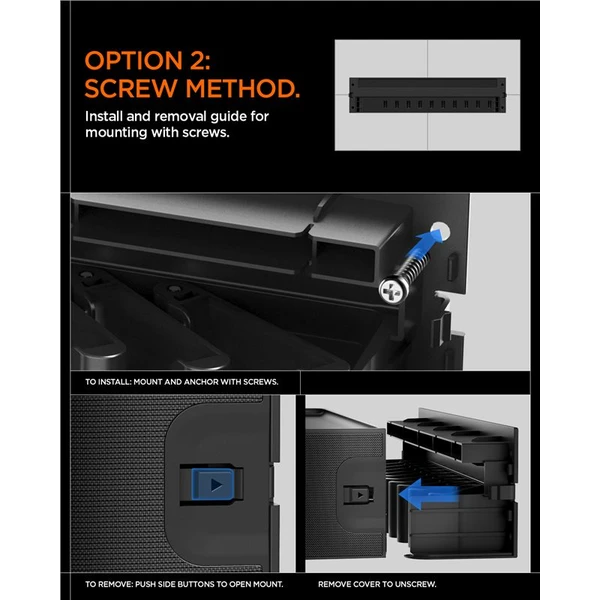 OPTION 2:
SCREW METHOD.

Install and removal guide for mounting with screws.

TO INSTALL: MOUNT AND ANCHOR WITH SCREWS.

TO REMOVE: PUSH SIDE BUTTONS TO OPEN MOUNT.

REMOVE COVER TO UNSCREW.